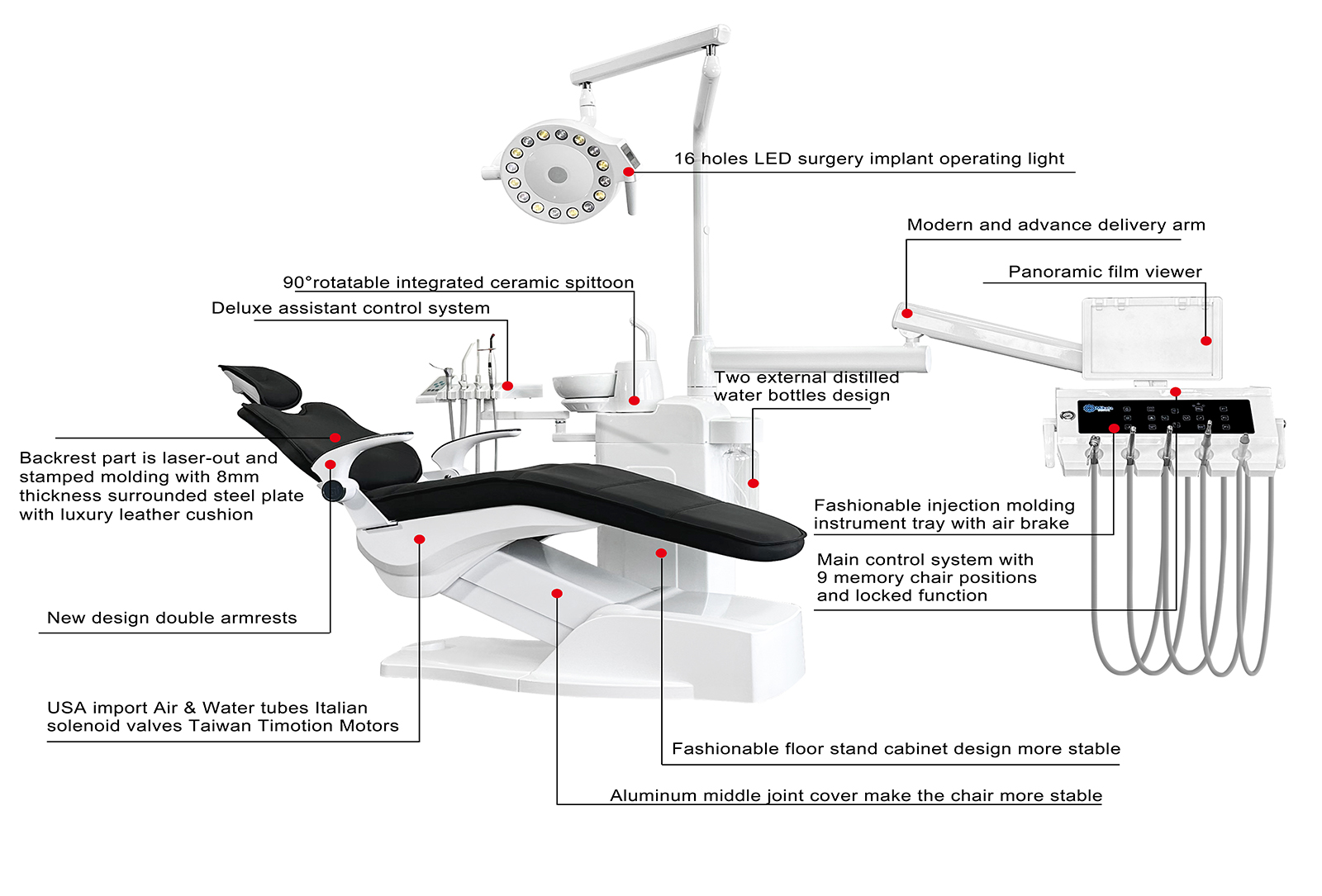 16 holes LED surgery implant operating light

Modern and advance delivery arm

Panoramic film viewer

90°rotatable integrated ceramic spittoon

Deluxe assistant control system

Two external distilled water bottles design

Backrest part is laser-out and stamped molding with 8mm thickness surrounded steel plate with luxury leather cushion

Fashionable injection molding instrument tray with air brake

Main control system with 9 memory chair positions and locked function

New design double armrests

USA import Air & Water tubes Italian solenoid valves Taiwan Timotion Motors

Fashionable floor stand cabinet design more stable

Aluminum middle joint cover make the chair more stable